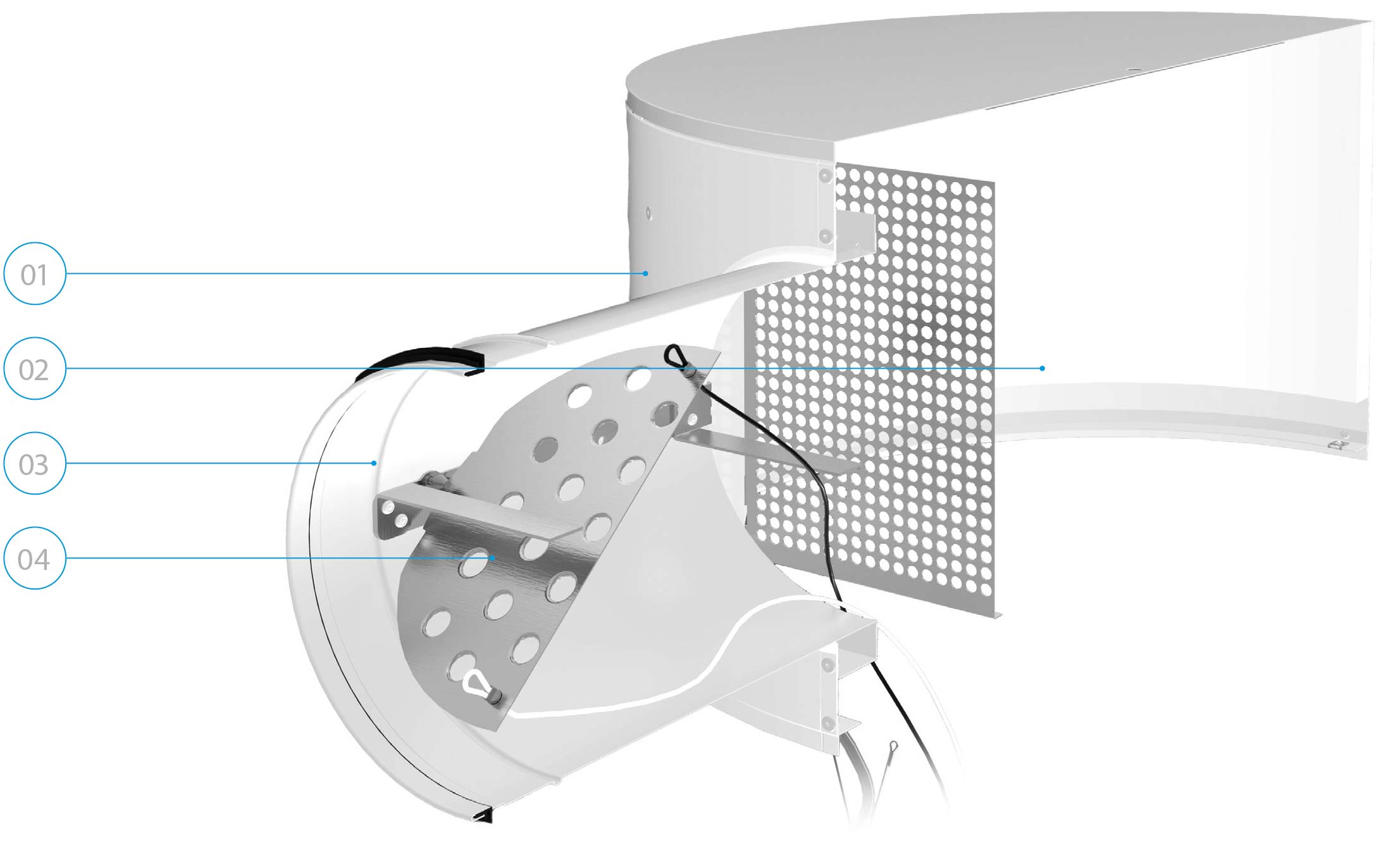 01

02

03

04